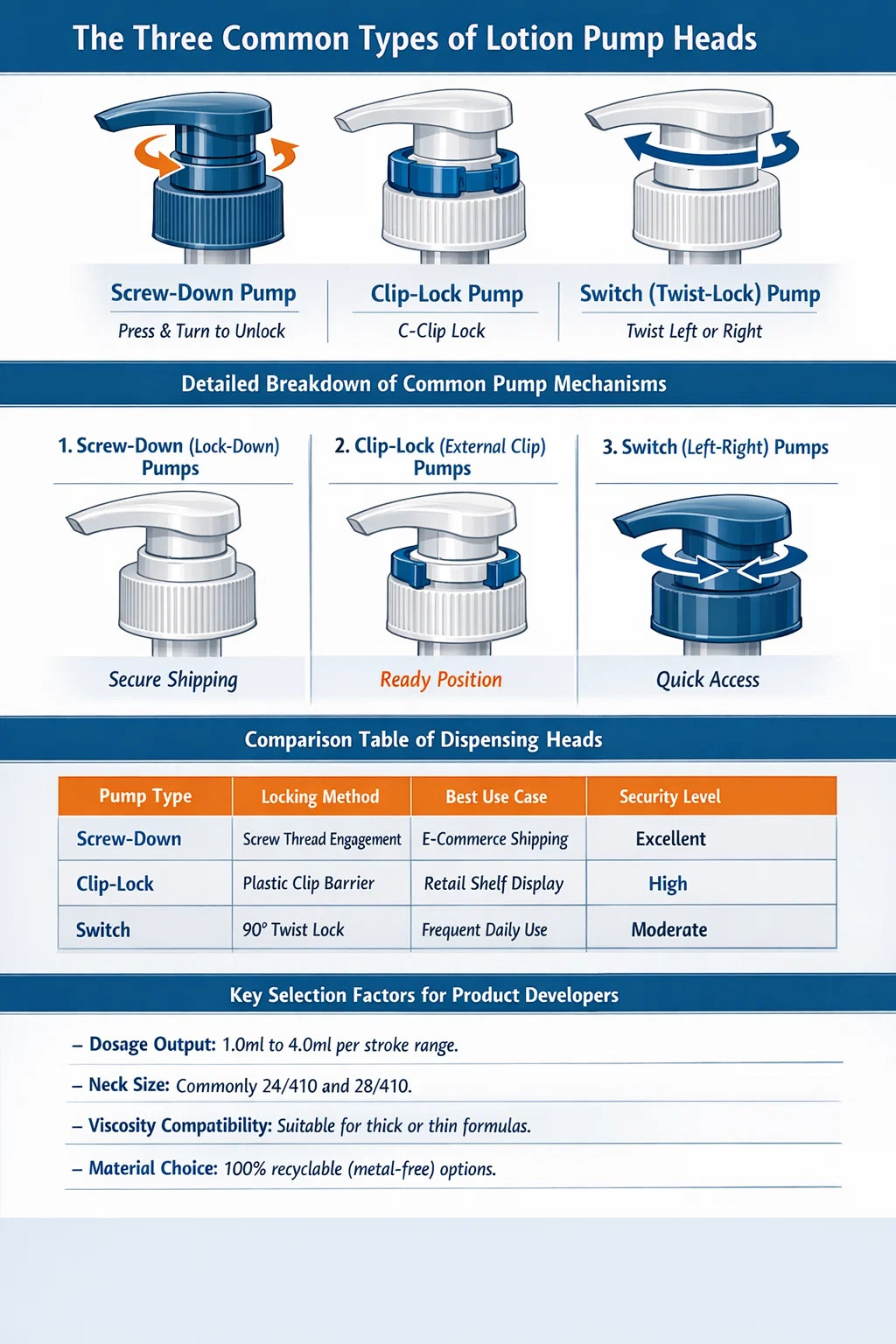 The Three Common Types of Lotion Pump Heads

Screw-Down Pump
Press & Turn to Unlock

Clip-Lock Pump
C-Clip Lock

Switch (Twist-Lock) Pump
Twist Left or Right

Detailed Breakdown of Common Pump Mechanisms

1. Screw-Down (Lock-Down) Pumps
Secure Shipping

2. Clip-Lock (External Clip) Pumps
Ready Position

3. Switch (Left-Right) Pumps
Quick Access

Comparison Table of Dispensing Heads

| Pump Type | Locking Method | Best Use Case | Security Level |
|---|---|---|---|
| Screw-Down | Screw Thread Engagement | E-Commerce Shipping | Excellent |
| Clip-Lock | Plastic Clip Barrier | Retail Shelf Display | High |
| Switch | 90° Twist Lock | Frequent Daily Use | Moderate |

Key Selection Factors for Product Developers

– Dosage Output: 1.0ml to 4.0ml per stroke range.

– Neck Size: Commonly 24/410 and 28/410.

– Viscosity Compatibility: Suitable for thick or thin formulas.

– Material Choice: 100% recyclable (metal-free) options.